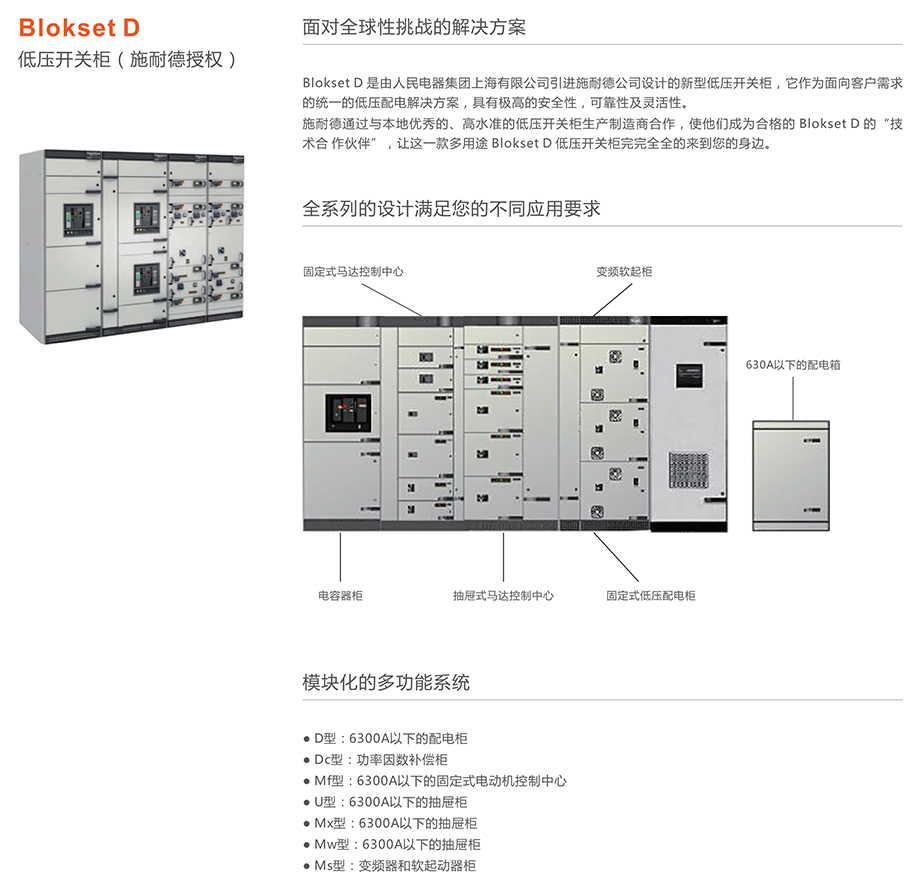 Blokset D
低压开关柜（施耐德授权）

面对全球性挑战的解决方案

Blokset D 是由人民电器集团上海有限公司引进施耐德公司设计的新型低压开关柜，它作为面向客户需求的统一的低压配电解决方案，具有极高的安全性，可靠性及灵活性。
施耐德通过与本地优秀的、高水准的低压开关柜生产制造商合作，使他们成为合格的 Blokset D 的“技术合 作伙伴”，让这一款多用途 Blokset D 低压开关柜完完全全的来到您的身边。

全系列的设计满足您的不同应用要求

固定式马达控制中心
变频软起柜
630A以下的配电箱
电容器柜
抽屉式马达控制中心
固定式低压配电柜

模块化的多功能系统

● D型：6300A以下的配电柜
● Dc型：功率因数补偿柜
● Mf型：6300A以下的固定式电动机控制中心
● U型：6300A以下的抽屉柜
● Mx型：6300A以下的抽屉柜
● Mw型：6300A以下的抽屉柜
● Ms型：变频器和软起动器柜